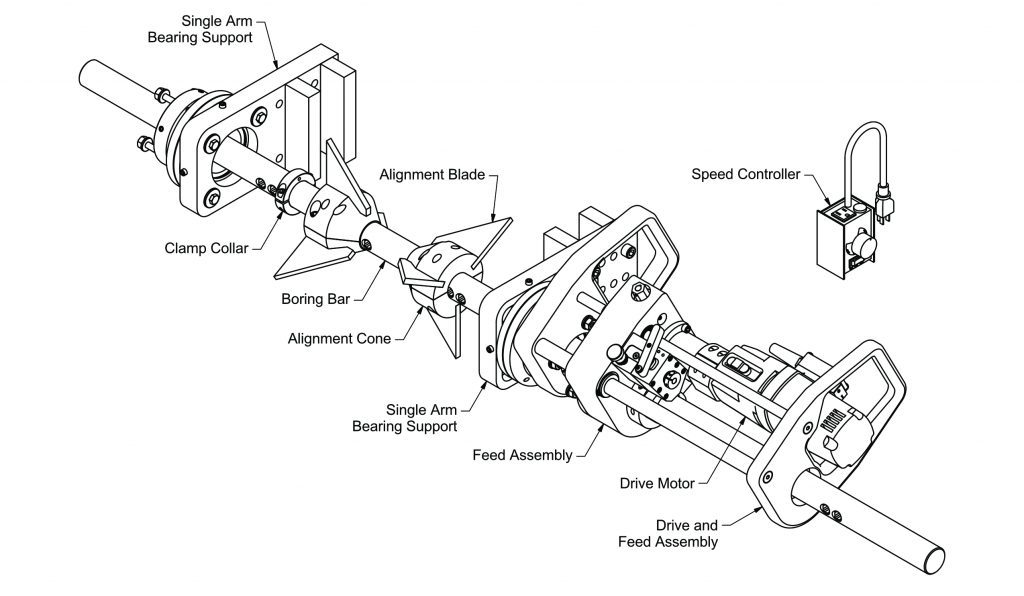 Single Arm Bearing Support

Alignment Blade

Speed Controller

Clamp Collar

Boring Bar

Alignment Cone

Single Arm Bearing Support

Feed Assembly

Drive Motor

Drive and Feed Assembly